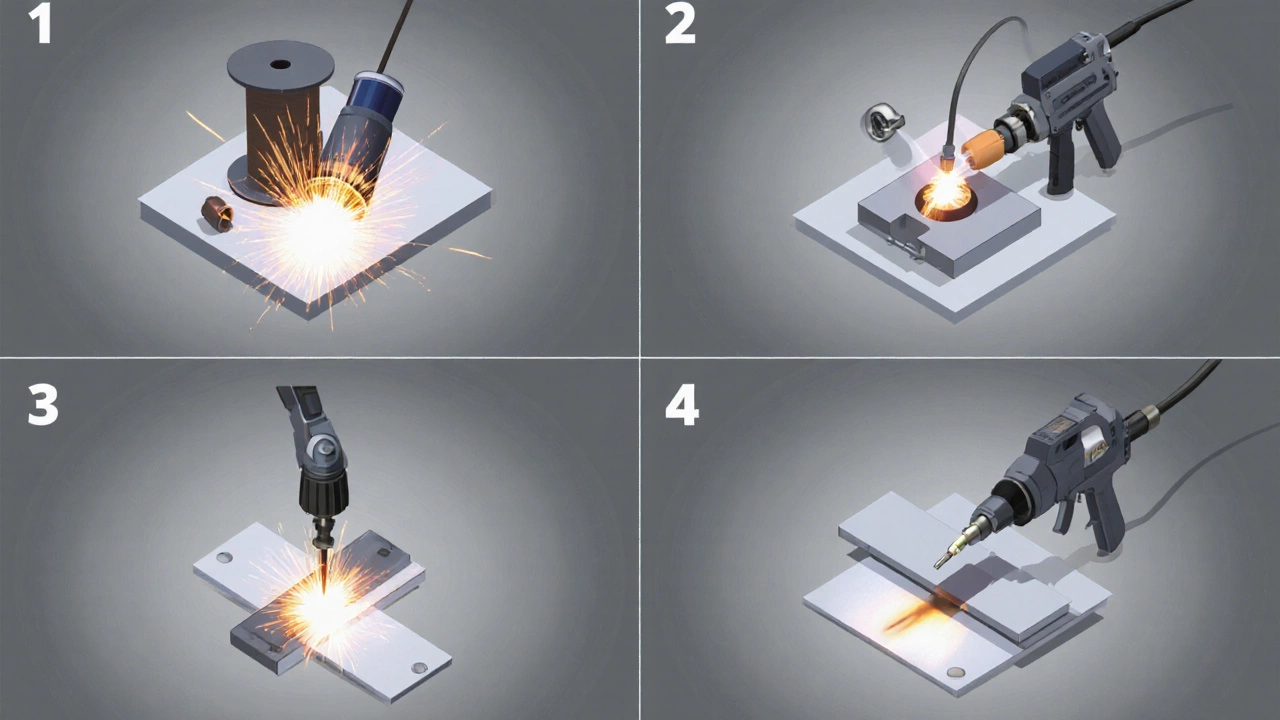 1

2

3

4